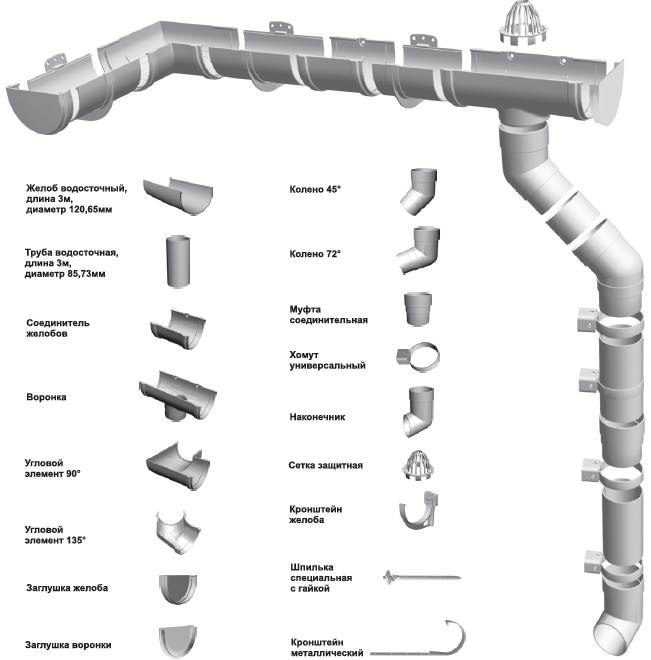 Желоб водосточный, длина 3м, диаметр 120,65мм

Труба водосточная, длина 3м, диаметр 85,73мм

Соединитель желобов

Воронка

Угловой элемент 90°

Угловой элемент 135°

Заглушка желоба

Заглушка воронки

Колено 45°

Колено 72°

Муфта соединительная

Хомут универсальный

Наконечник

Сетка защитная

Кронштейн желоба

Шпилька специальная с гайкой

Кронштейн металлический